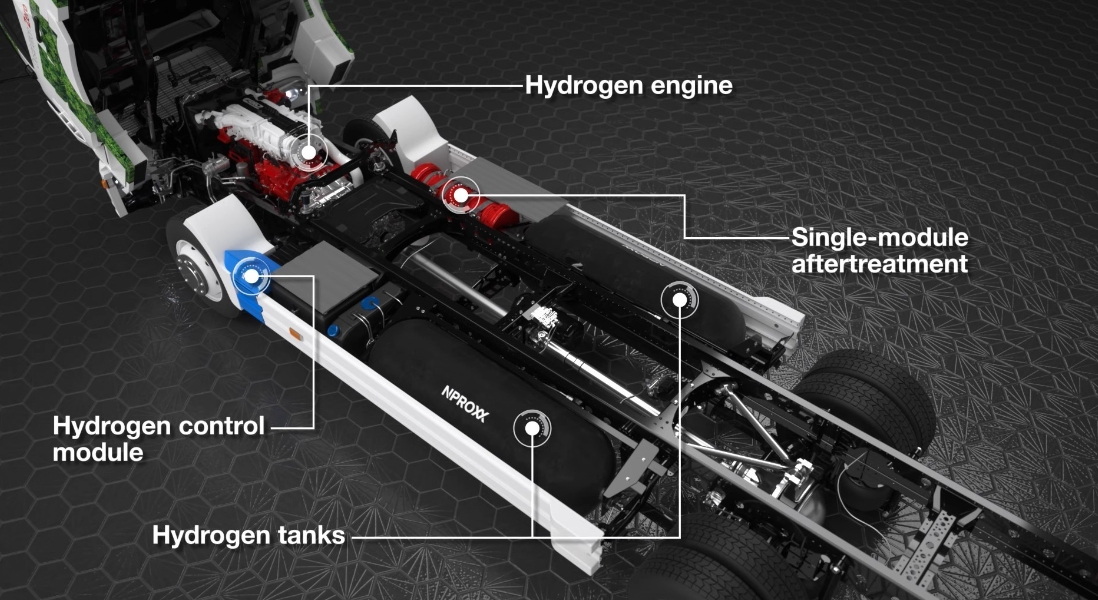 Hydrogen engine

Single-module aftertreatment

Hydrogen control module

NPROXX

Hydrogen tanks